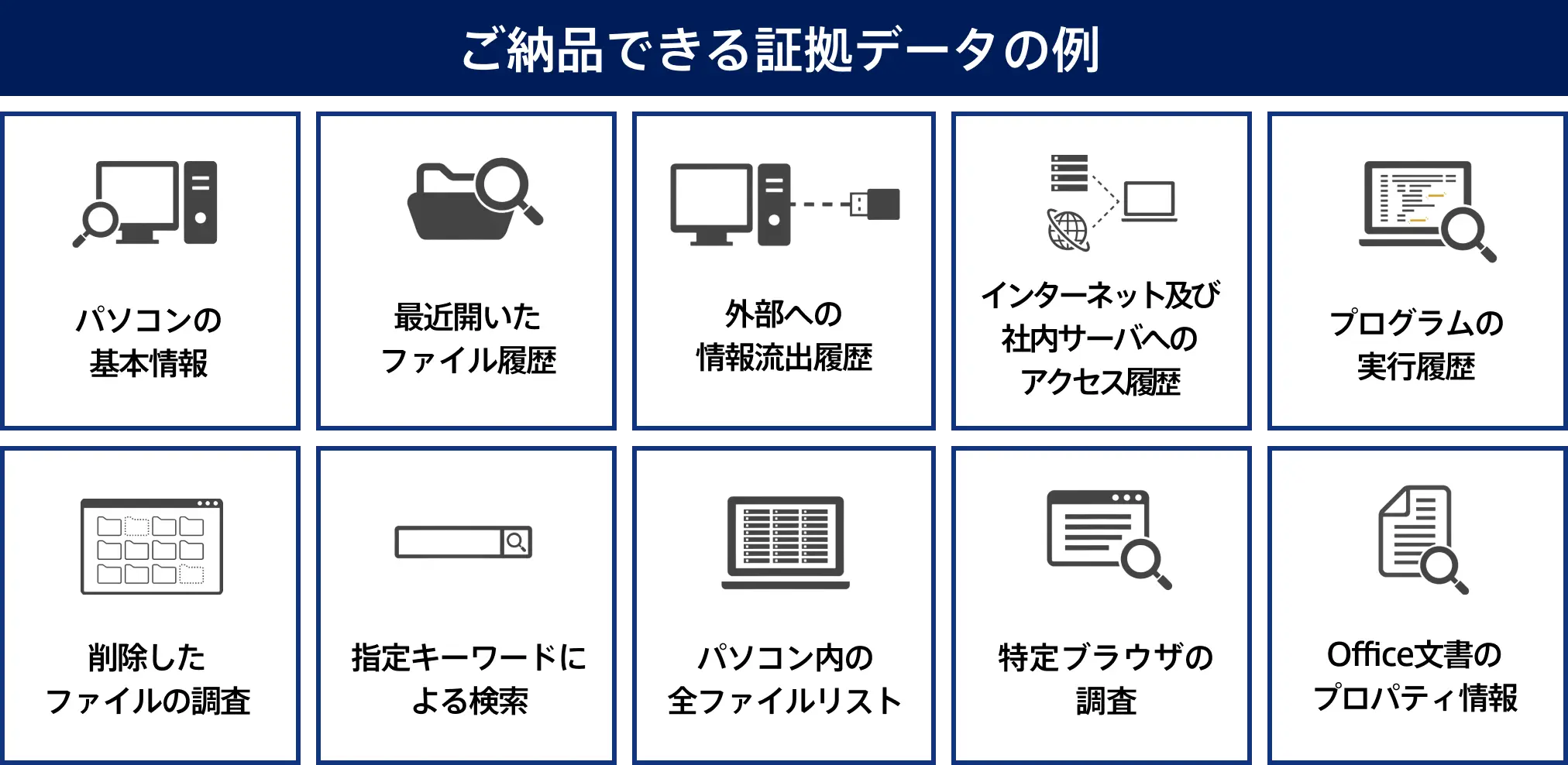 ご納品できる証拠データの例

パソコンの基本情報

最近開いたファイル履歴

外部への情報流出履歴

インターネット及び社内サーバへのアクセス履歴

プログラムの実行履歴

削除したファイルの調査

指定キーワードによる検索

パソコン内の全ファイルリスト

特定ブラウザの調査

Office文書のプロパティ情報